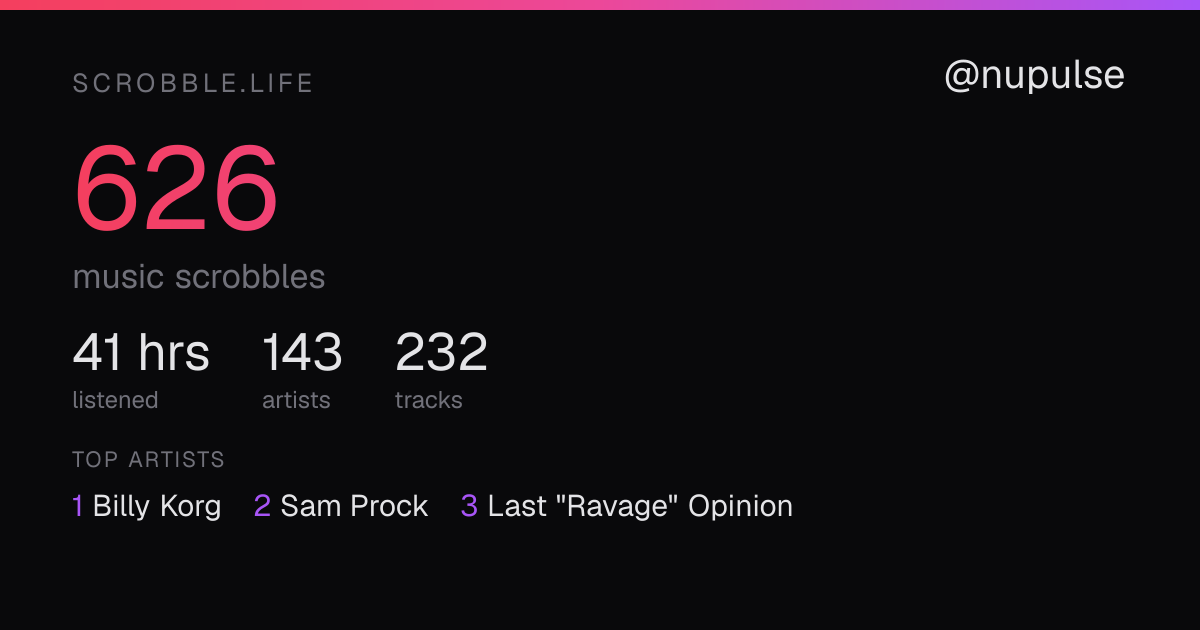 SCROBBLE.LIFE

@nupulse

626

music scrobbles

41 hrs
listened

143
artists

232
tracks

TOP ARTISTS

1 Billy Korg  2 Sam Prock  3 Last "Ravage" Opinion